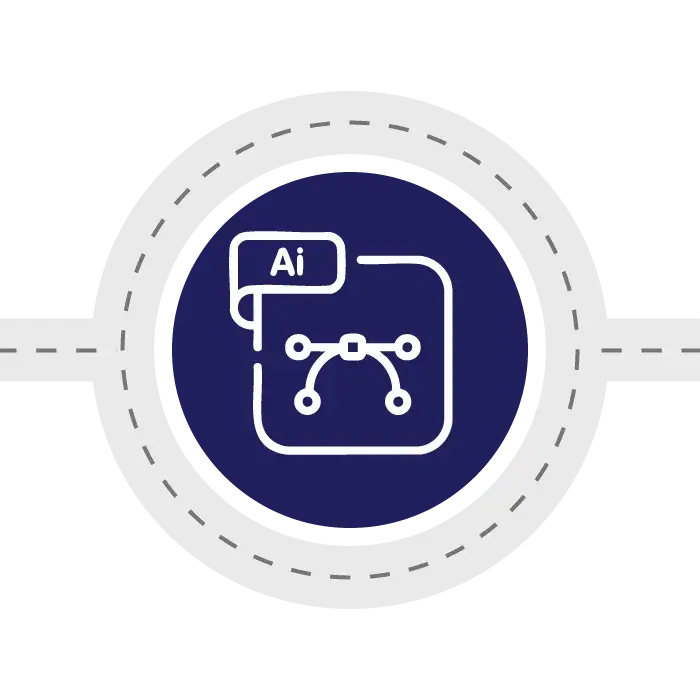 Ai