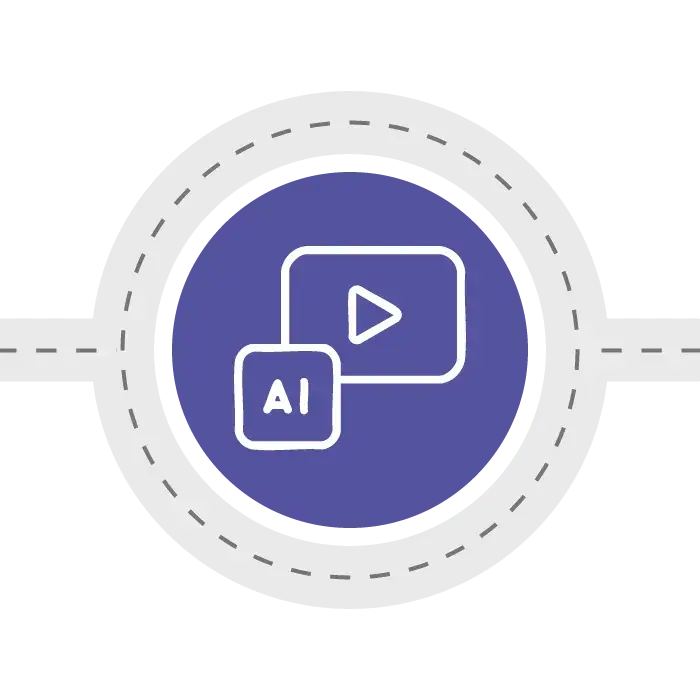 AI