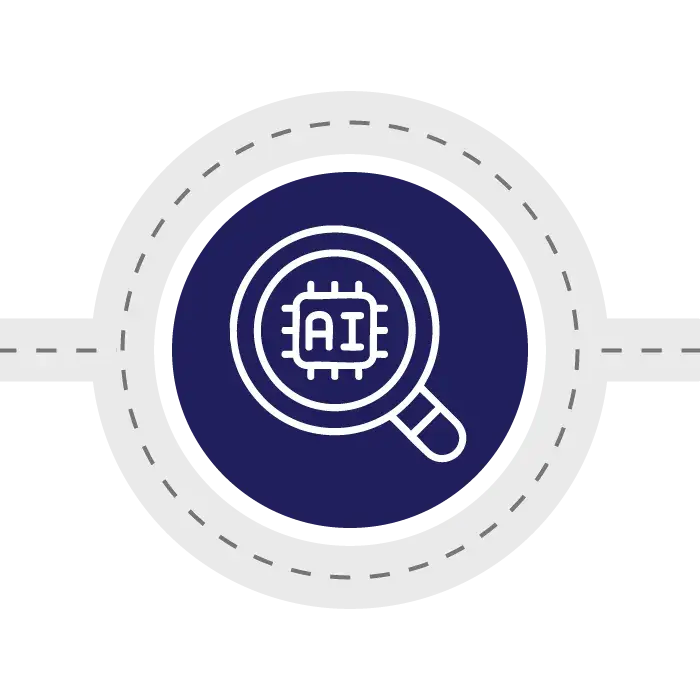 AI